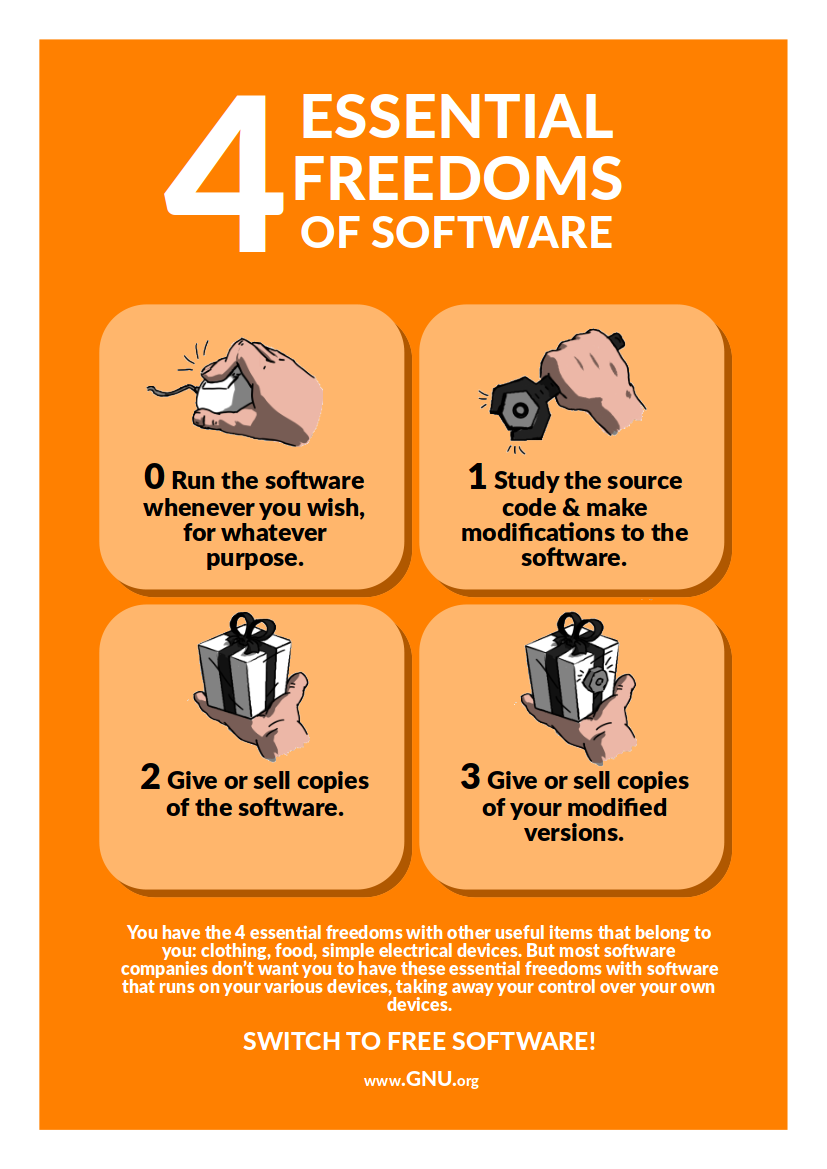 4 ESSENTIAL FREEDOMS OF SOFTWARE

0 Run the software whenever you wish, for whatever purpose.

1 Study the source code & make modifications to the software.

2 Give or sell copies of the software.

3 Give or sell copies of your modified versions.

You have the 4 essential freedoms with other useful items that belong to you: clothing, food, simple electrical devices. But most software companies don't want you to have these essential freedoms with software that runs on your various devices, taking away your control over your own devices.

SWITCH TO FREE SOFTWARE!

www.GNU.org